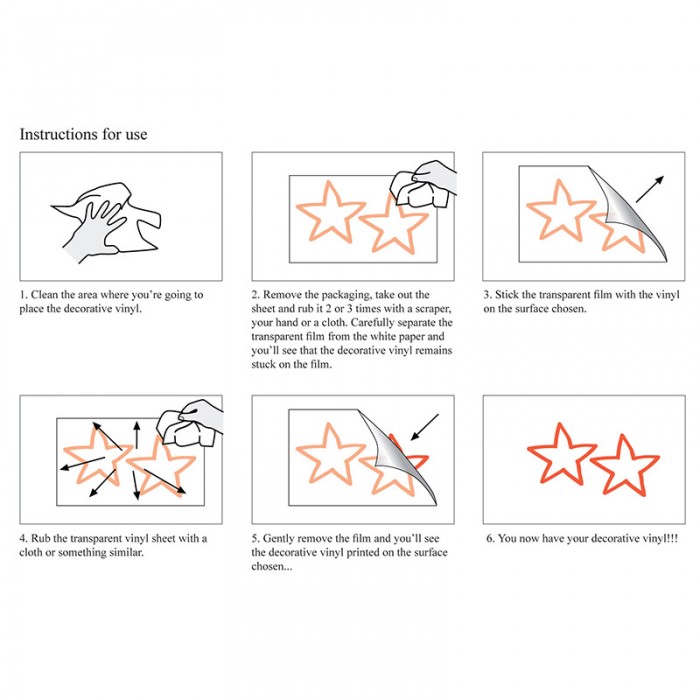 Instructions for use

1. Clean the area where you're going to place the decorative vinyl.

2. Remove the packaging, take out the sheet and rub it 2 or 3 times with a scraper, your hand or a cloth. Carefully separate the transparent film from the white paper and you'll see that the decorative vinyl remains stuck on the film.

3. Stick the transparent film with the vinyl on the surface chosen.

4. Rub the transparent vinyl sheet with a cloth or something similar.

5. Gently remove the film and you'll see the decorative vinyl printed on the surface chosen...

6. You now have your decorative vinyl!!!